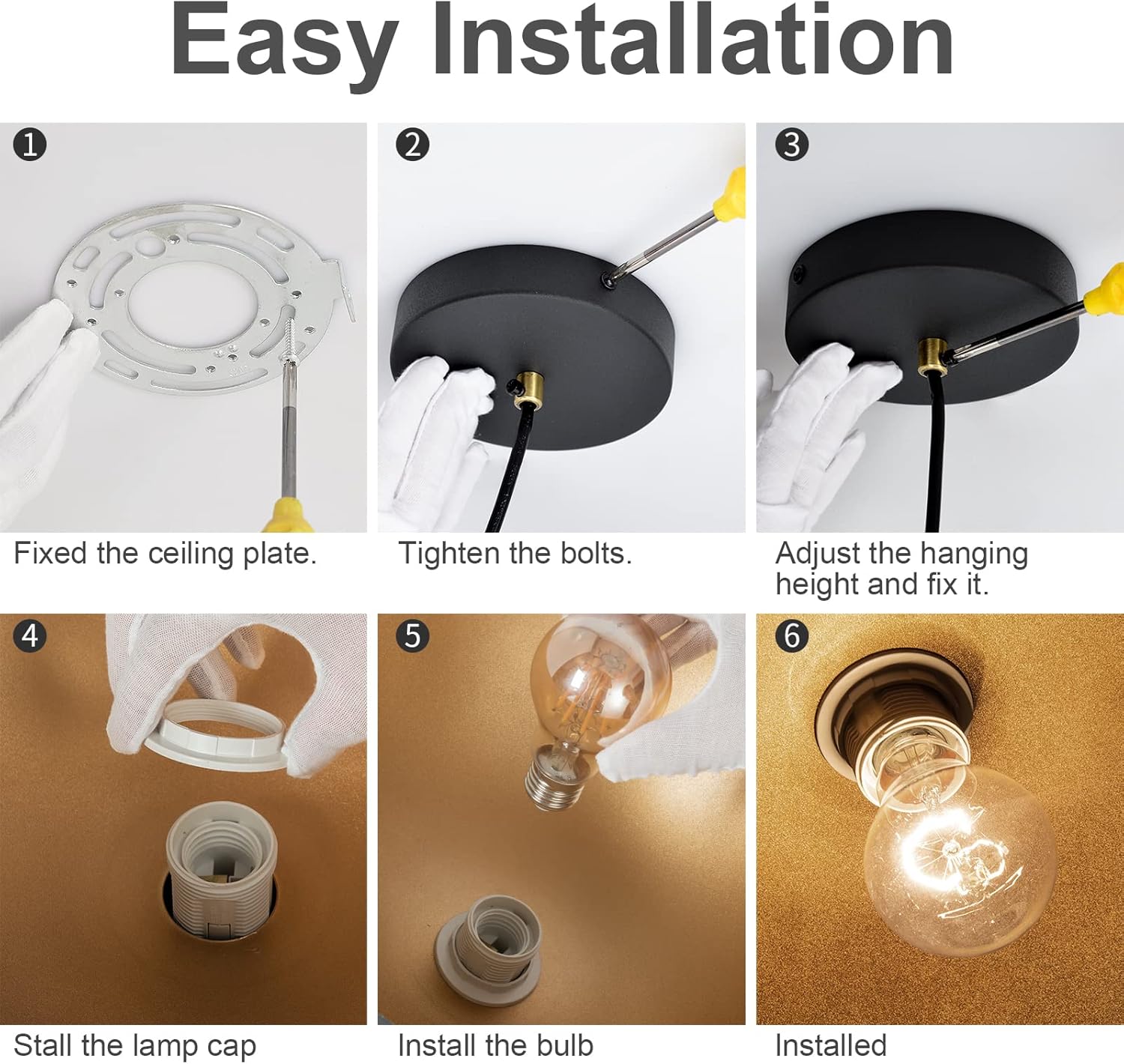 Easy Installation

1
Fixed the ceiling plate.

2
Tighten the bolts.

3
Adjust the hanging height and fix it.

4
Stall the lamp cap

5
Install the bulb

6
Installed